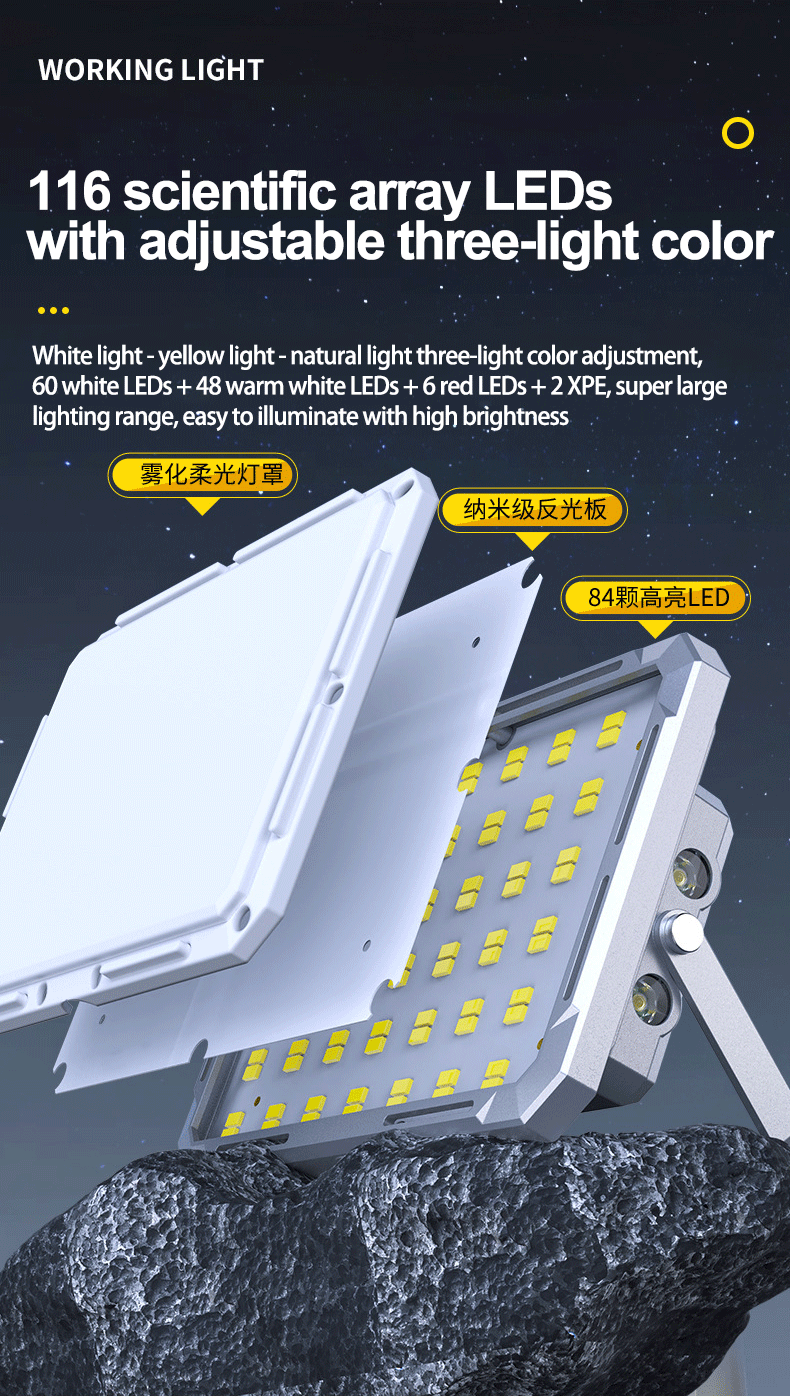 WORKING LIGHT

116 scientific array LEDs with adjustable three-light color

White light - yellow light - natural light three-light color adjustment, 60 white LEDs + 48 warm white LEDs + 6 red LEDs + 2 XPE, super large lighting range, easy to illuminate with high brightness

雾化柔光灯罩

纳米级反光板

84颗高亮LED