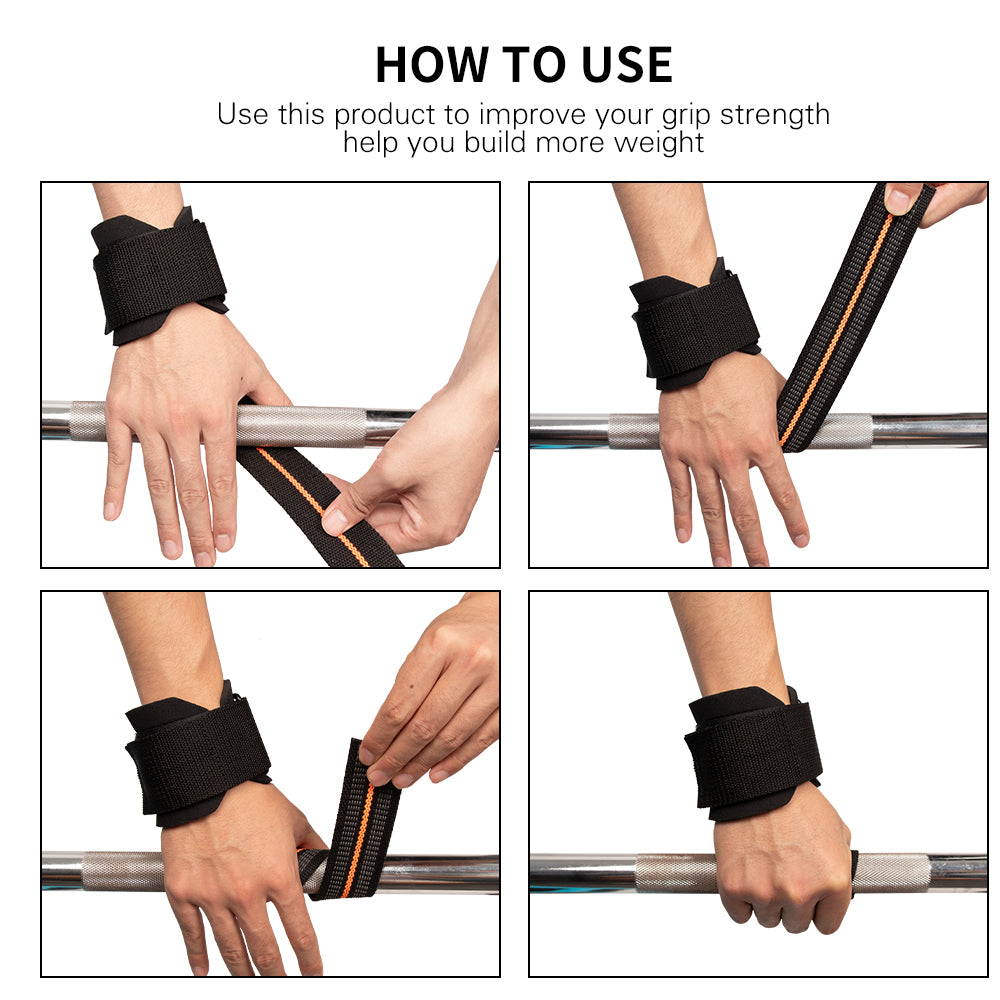 HOW TO USE

Use this product to improve your grip strength help you build more weight